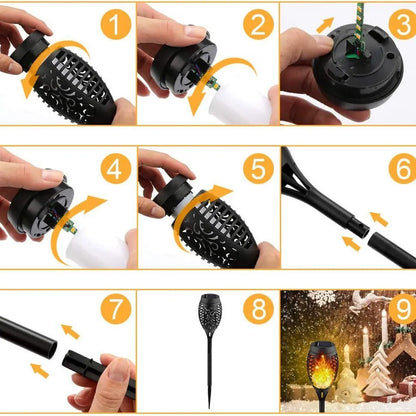 1
2
3
4
5
6
7
8
9