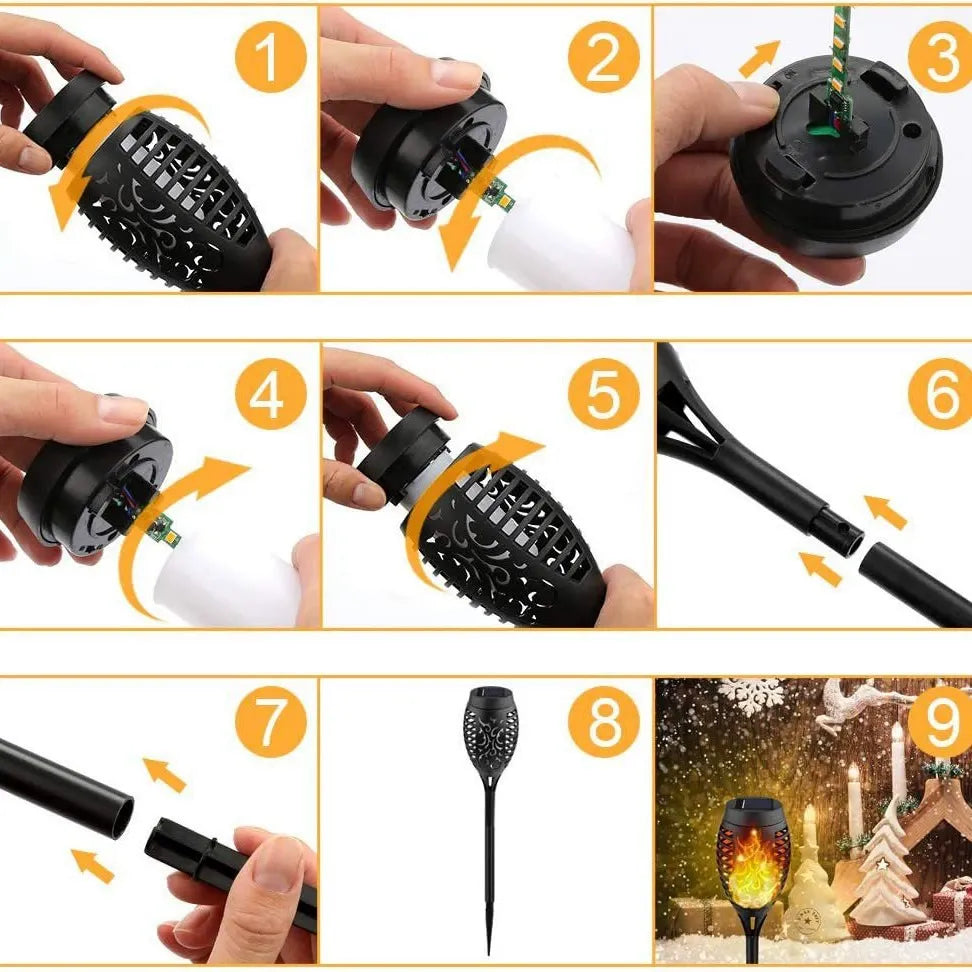 1
2
3
4
5
6
7
8
9